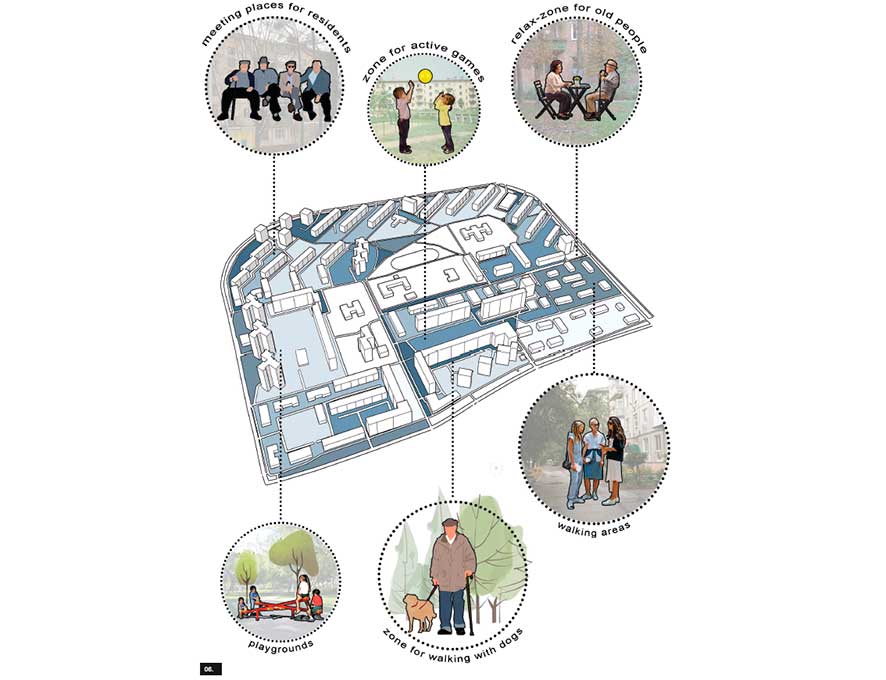 meeting places for residents

zone for active games

relax-zone for old people

walking areas

playgrounds

zone for walking with dogs

06.